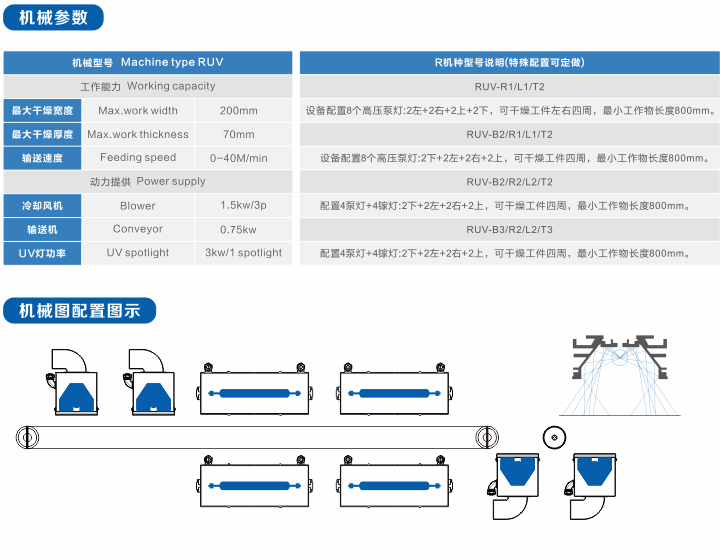 机械参数

| 机械型号 Machine type RUV | | |
|---|---|---|
| 工作能力 Working capacity | | |
| 最大干燥宽度 | Max.work width | 200mm |
| 最大干燥厚度 | Max.work thickness | 70mm |
| 输送速度 | Feeding speed | 0-40M/min |
| 动力提供 Power supply | | |
| 冷却风机 | Blower | 1.5kw/3p |
| 输送机 | Conveyor | 0.75kw |
| UV灯功率 | UV spotlight | 3kw/1 spotlight |

| R机种型号说明(特殊配置可定做) |
|---|
| RUV-R1/L1/T2 |
| 设备配置8个高压泵灯:2左+2右+2上+2下，可干燥工件左右四周，最小工作物长度800mm。 |
| RUV-B2/R1/L1/T2 |
| 设备配置8个高压泵灯:2下+2左+2右+2上，可干燥工件四周，最小工作物长度800mm。 |
| RUV-B2/R2/L2/T2 |
| 配置4泵灯+4镓灯:2下+2左+2右+2上，可干燥工件四周，最小工作物长度800mm。 |
| RUV-B3/R2/L2/T3 |
| 配置4泵灯+4镓灯:2下+2左+2右+2上，可干燥工件四周，最小工作物长度800mm。 |

机械图配置图示